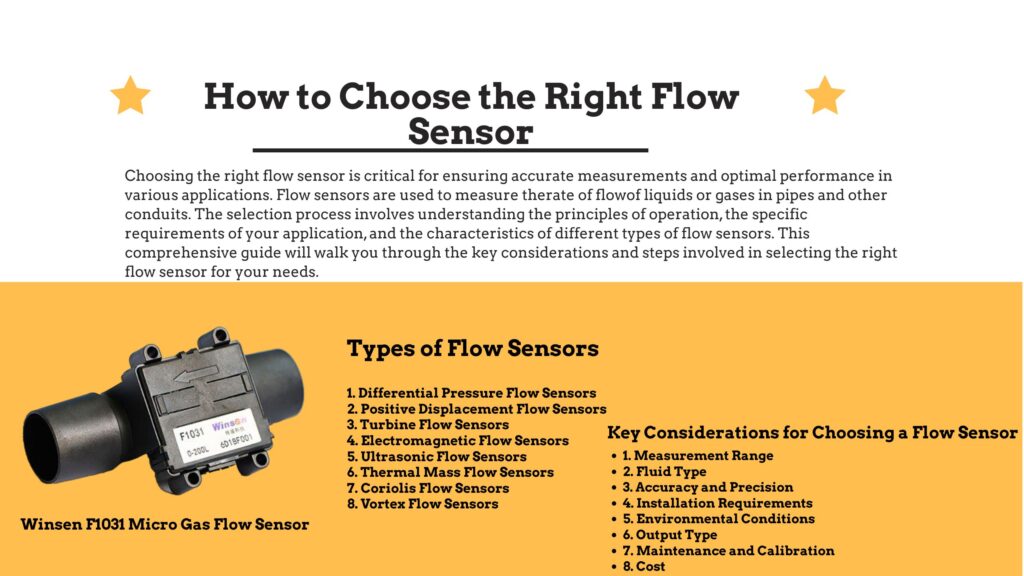 How to Choose the Right Flow Sensor

Choosing the right flow sensor is critical for ensuring accurate measurements and optimal performance in various applications. Flow sensors are used to measure therate of flowof liquids or gases in pipes and other conduits. The selection process involves understanding the principles of operation, the specific requirements of your application, and the characteristics of different types of flow sensors. This comprehensive guide will walk you through the key considerations and steps involved in selecting the right flow sensor for your needs.

F1031 Winsen 0-200L 6D18F001

Winsen F1031 Micro Gas Flow Sensor

Types of Flow Sensors

1. Differential Pressure Flow Sensors
2. Positive Displacement Flow Sensors
3. Turbine Flow Sensors
4. Electromagnetic Flow Sensors
5. Ultrasonic Flow Sensors
6. Thermal Mass Flow Sensors
7. Coriolis Flow Sensors
8. Vortex Flow Sensors

Key Considerations for Choosing a Flow Sensor

• 1. Measurement Range
• 2. Fluid Type
• 3. Accuracy and Precision
• 4. Installation Requirements
• 5. Environmental Conditions
• 6. Output Type
• 7. Maintenance and Calibration
• 8. Cost